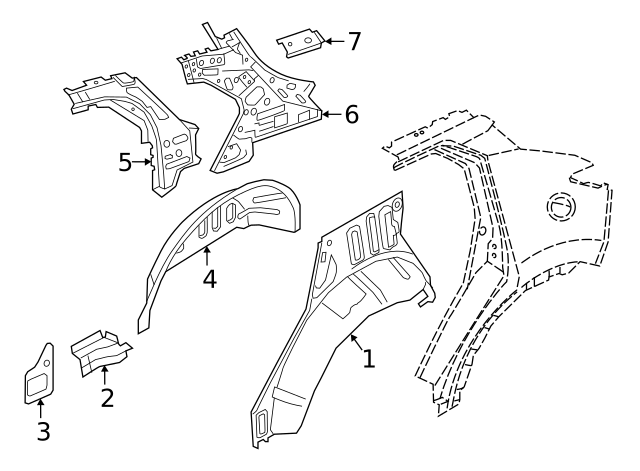 7
6
5
4
1
2
3