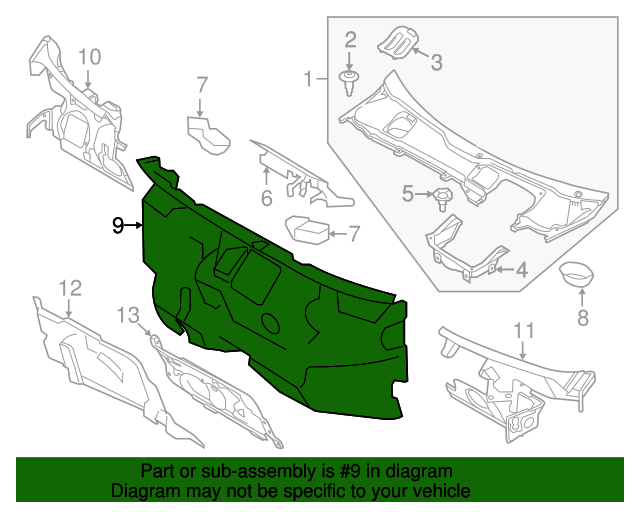 10
7
2
3
1
6
5
9
7
4
8
12
13
11

Part or sub-assembly is #9 in diagram
Diagram may not be specific to your vehicle