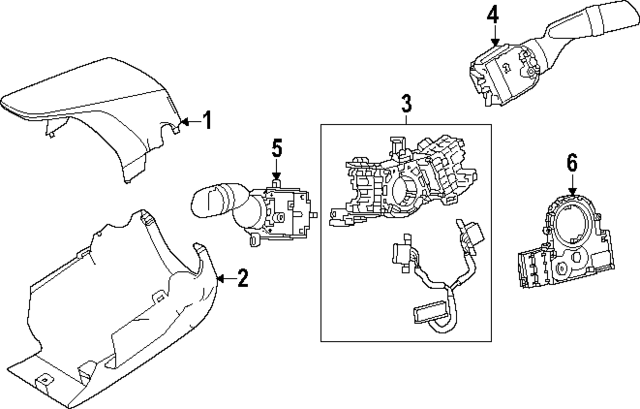 4
1
3
5
6
2