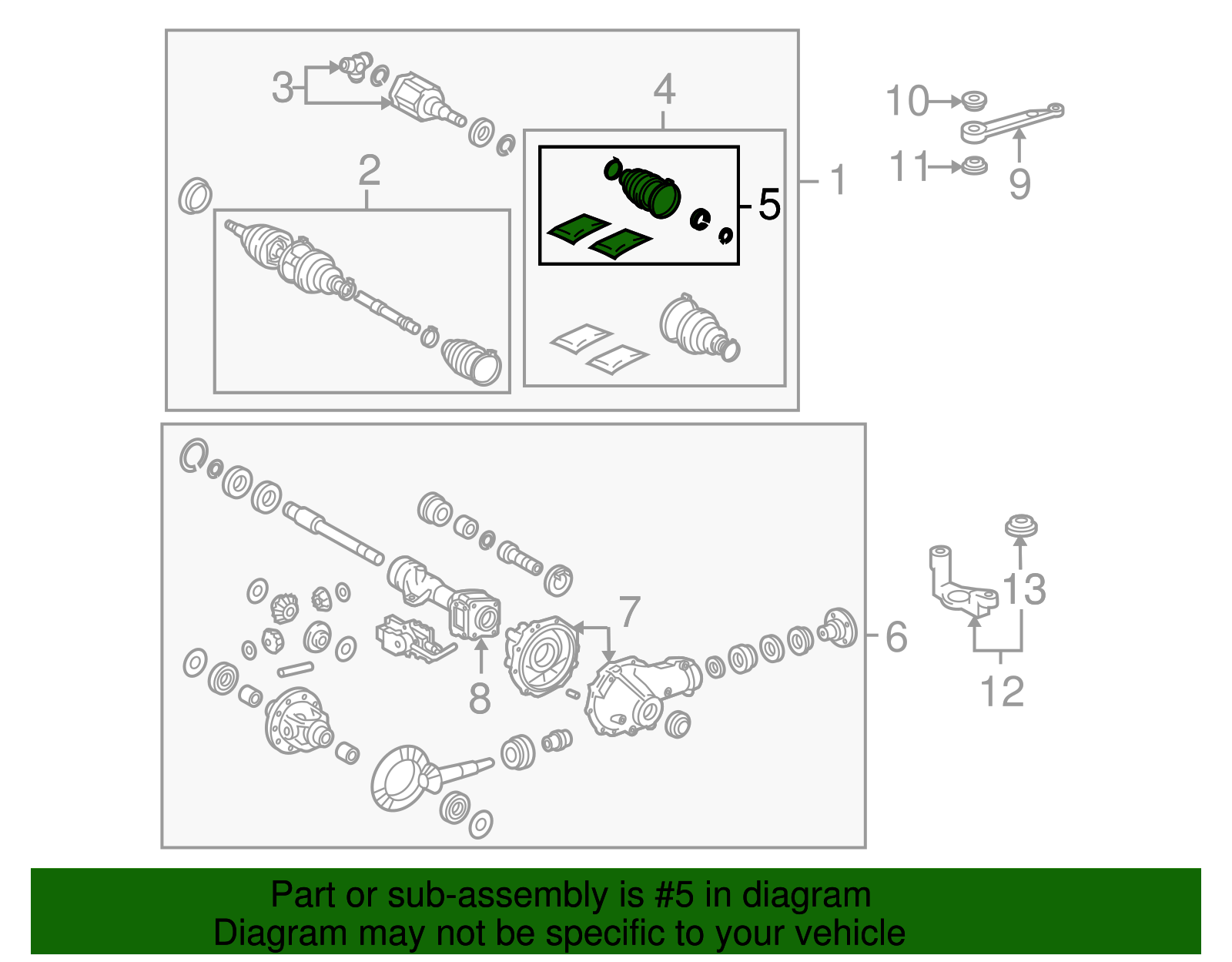 3
4
2
5
1
10
11
9
7
8
6
13
12

Part or sub-assembly is #5 in diagram
Diagram may not be specific to your vehicle