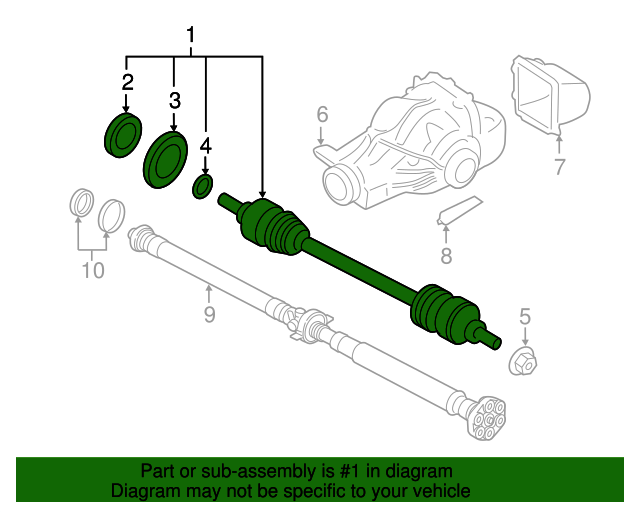 1
2
3
4
6
7
8
10
9
5

Part or sub-assembly is #1 in diagram
Diagram may not be specific to your vehicle