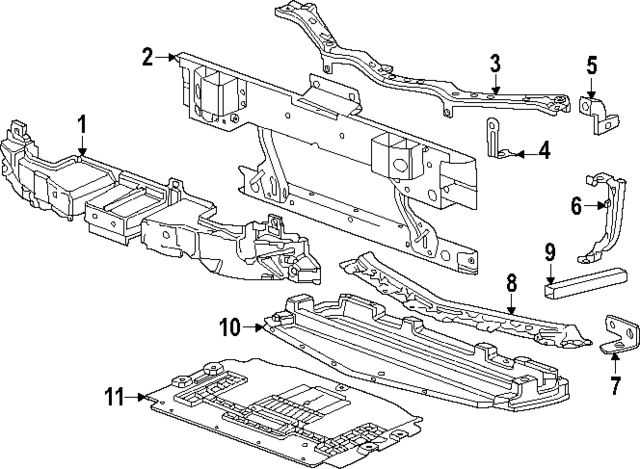 2
3
5
1
4
6
9
8
10
7
11