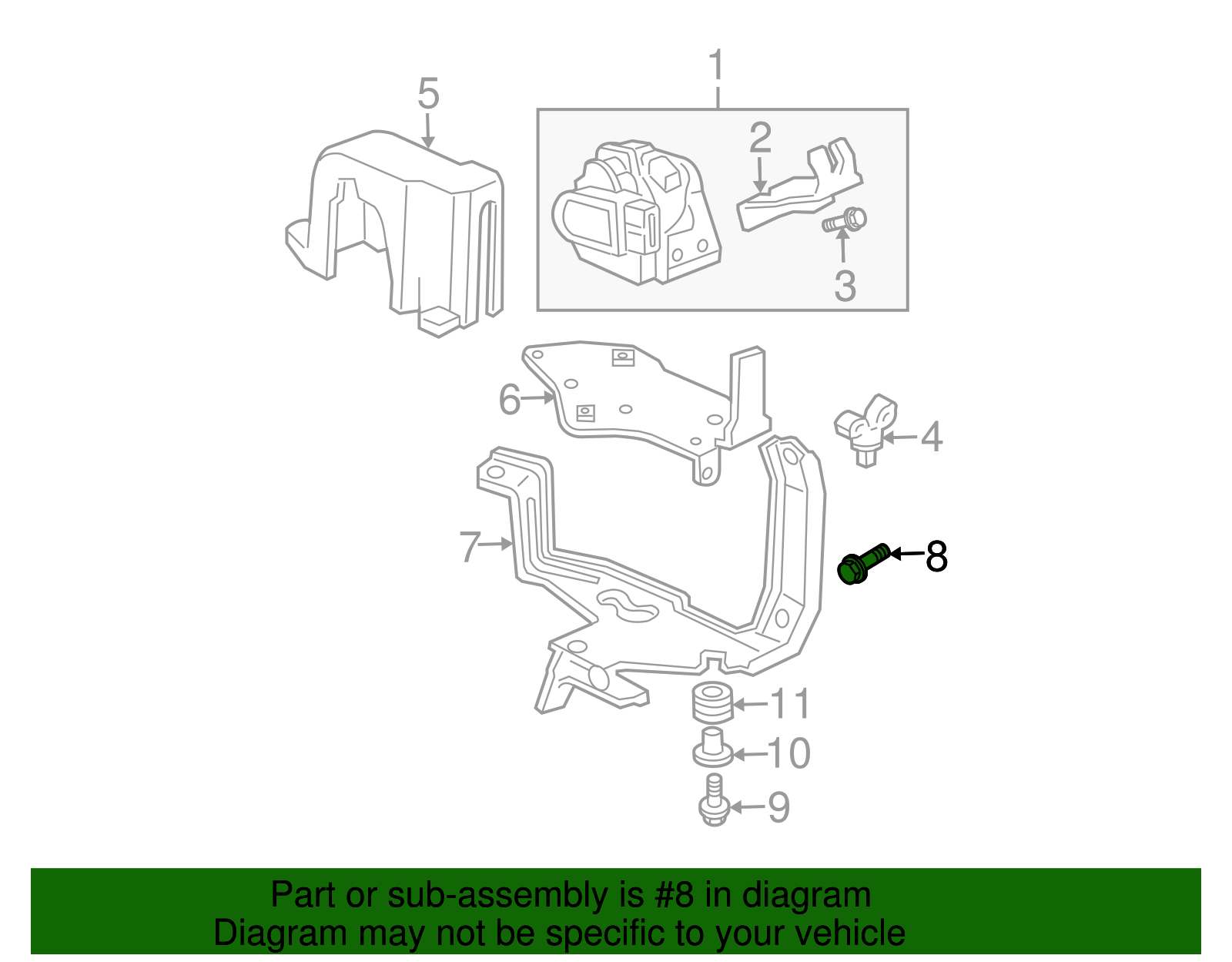 5
1
2
3
6
4
7
8
11
10
9

Part or sub-assembly is #8 in diagram
Diagram may not be specific to your vehicle