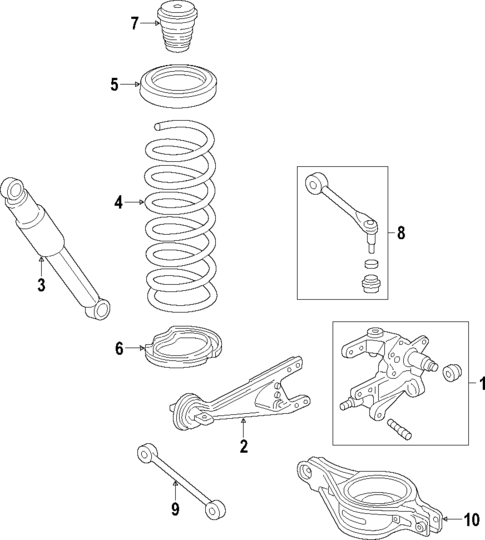 7
5
4
3
8
6
1
2
9
10