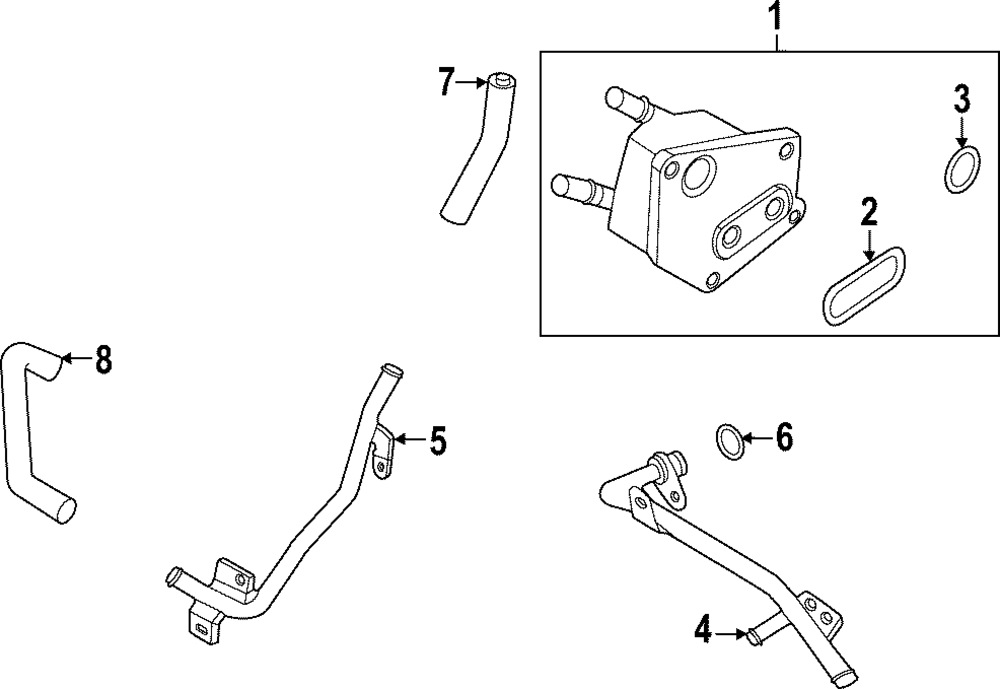 1
7
3
2
8
5
6
4