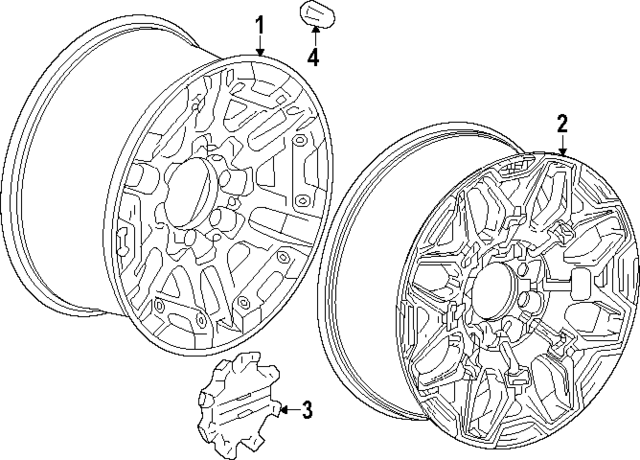 1
4
2
3