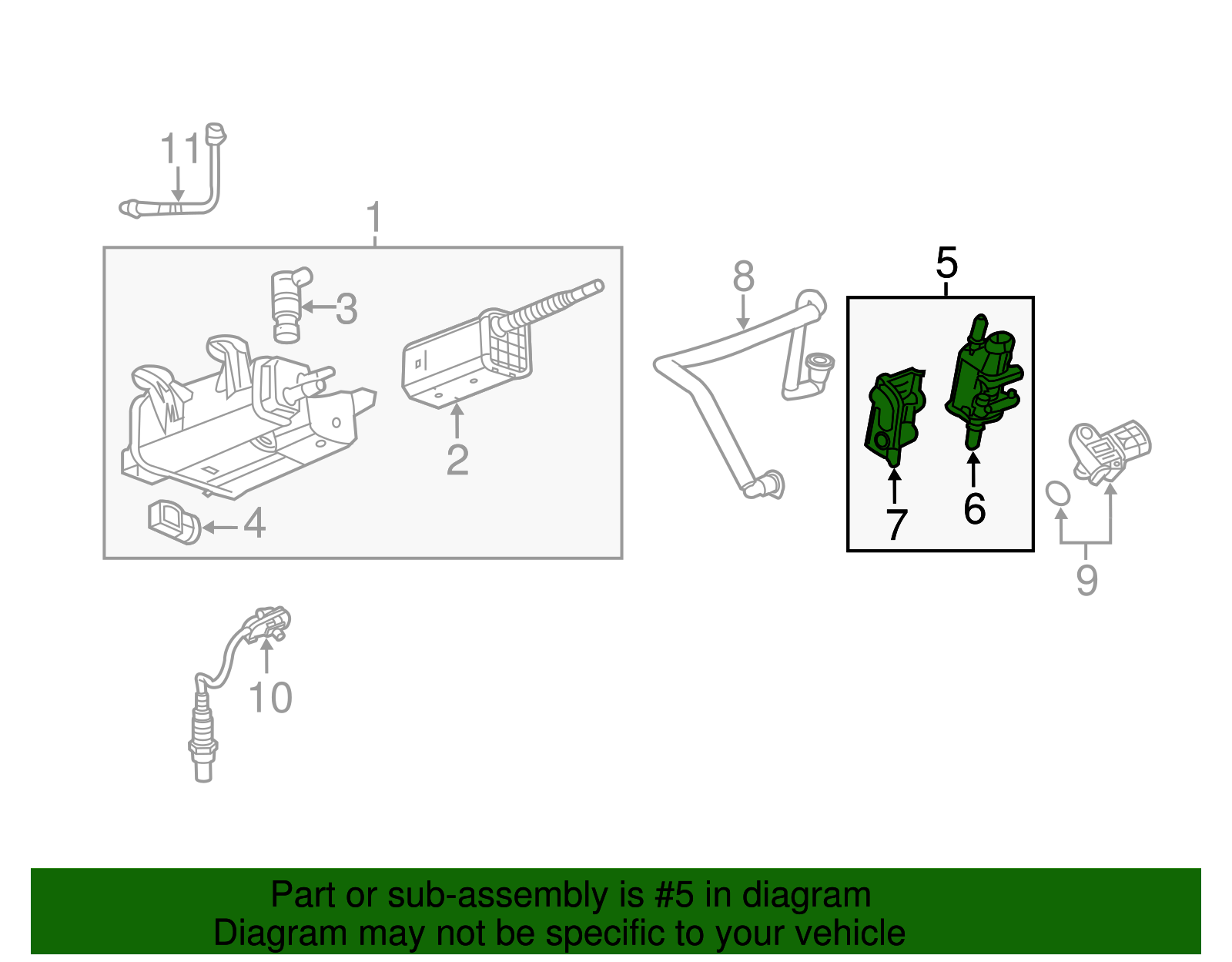 11

1

3

2

4

8

5

7

6

9

10

Part or sub-assembly is #5 in diagram
Diagram may not be specific to your vehicle