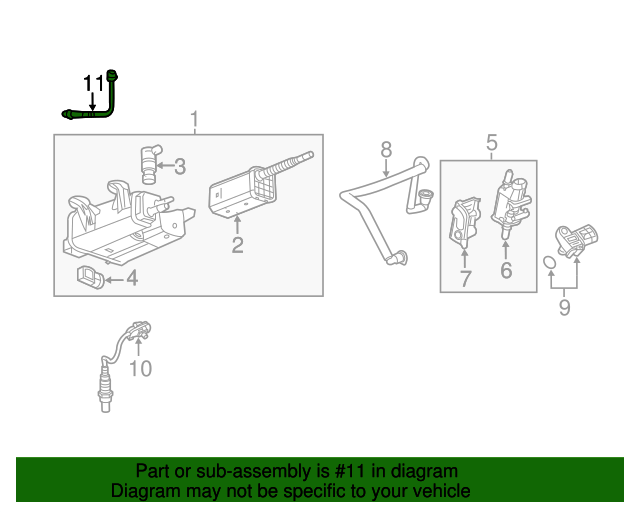 11

1

3

2

4

8

5

7

6

9

10

Part or sub-assembly is #11 in diagram
Diagram may not be specific to your vehicle