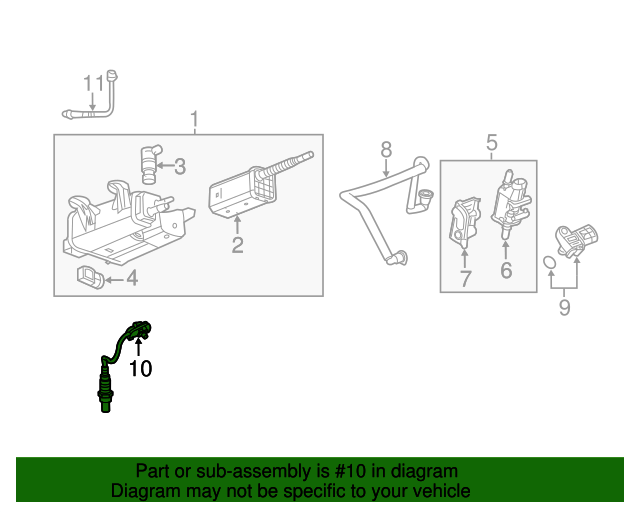 11
1
3
2
4
8
5
7
6
9
10

Part or sub-assembly is #10 in diagram
Diagram may not be specific to your vehicle