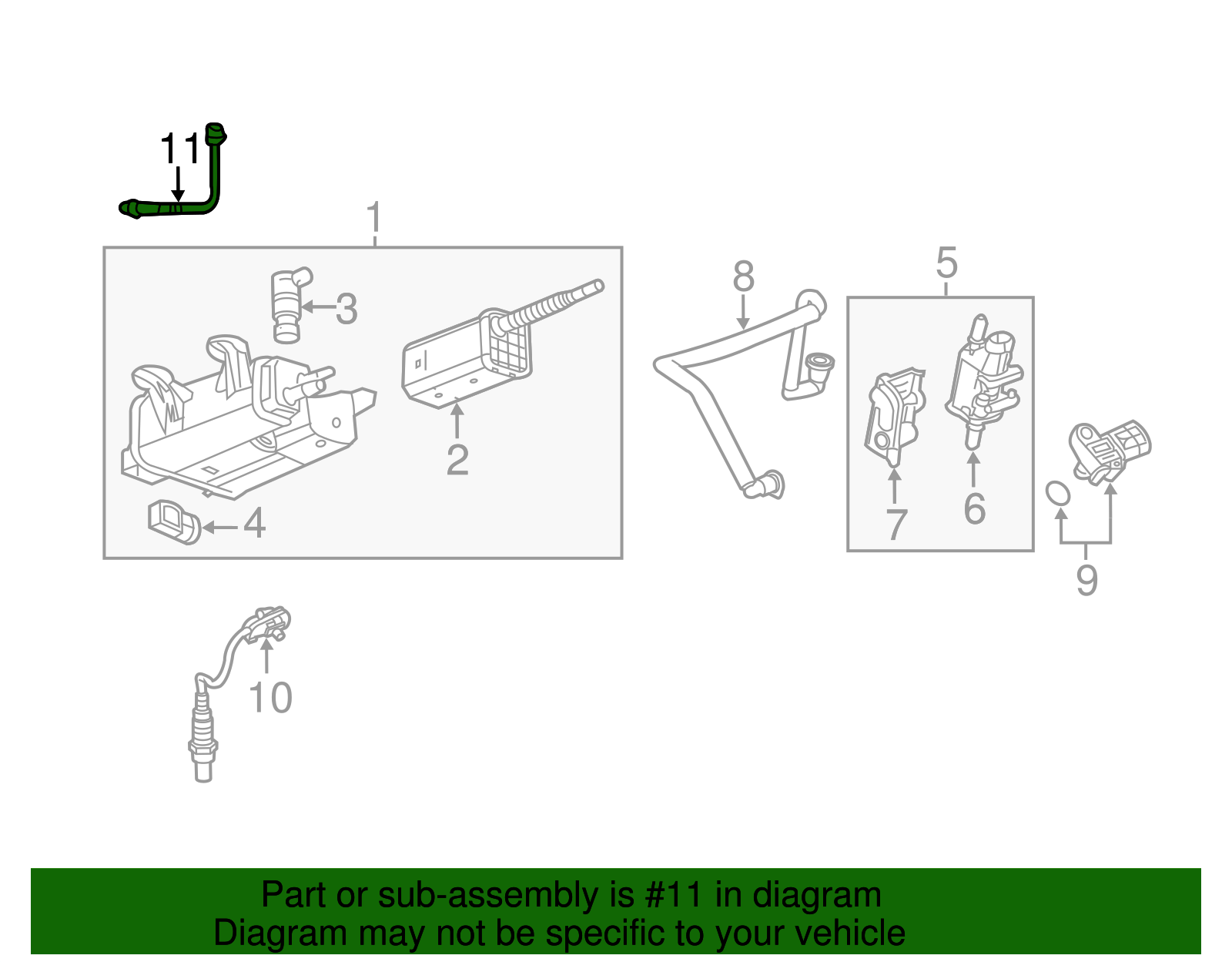 11

1

3

2

4

8

5

7

6

9

10

Part or sub-assembly is #11 in diagram
Diagram may not be specific to your vehicle