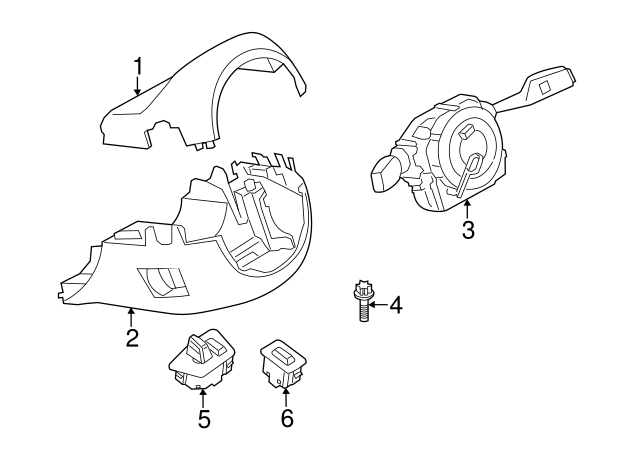 1
3
4
2
5
6