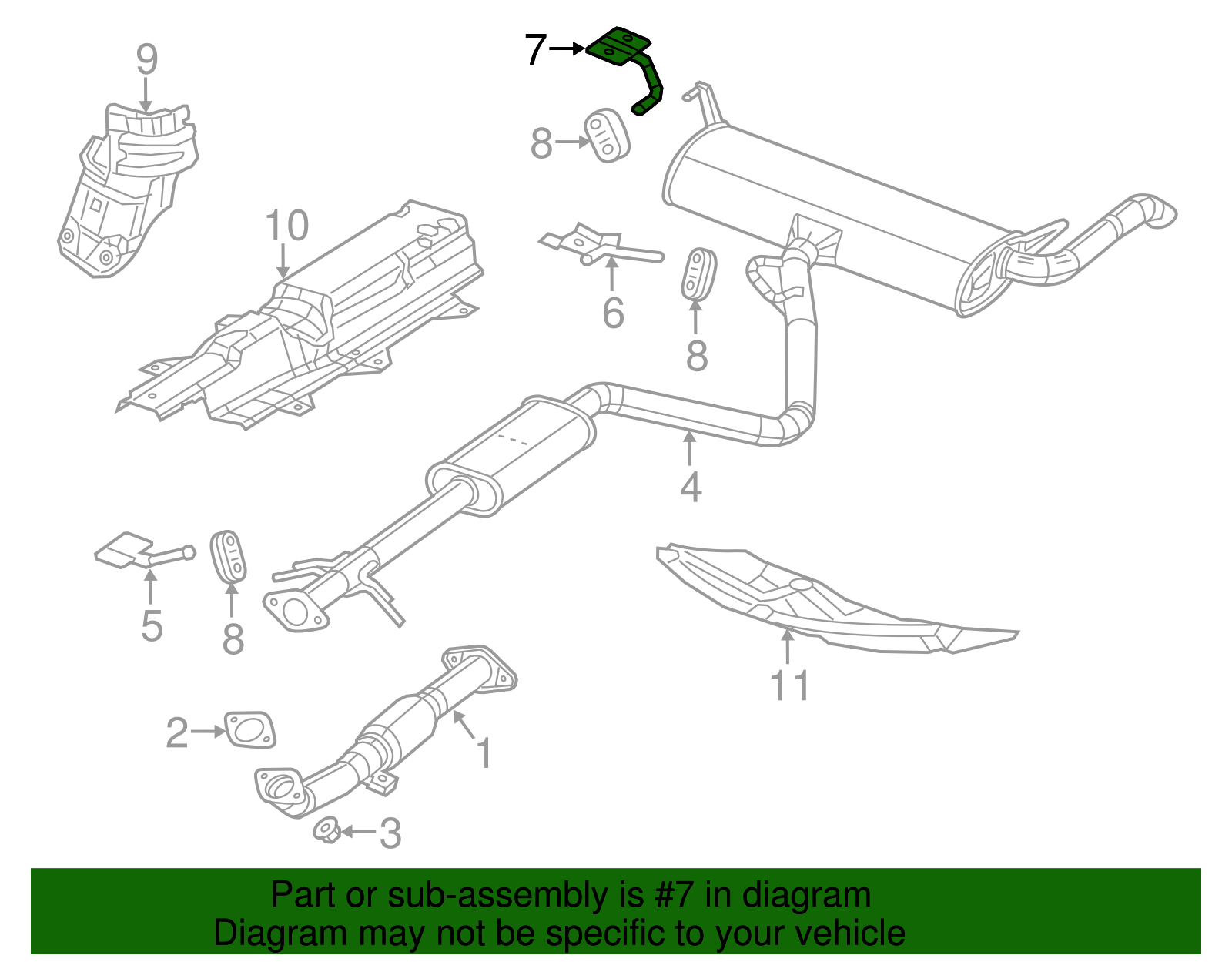 7
9
8
10
6
8
4
5
8
11
2
1
3

Part or sub-assembly is #7 in diagram
Diagram may not be specific to your vehicle