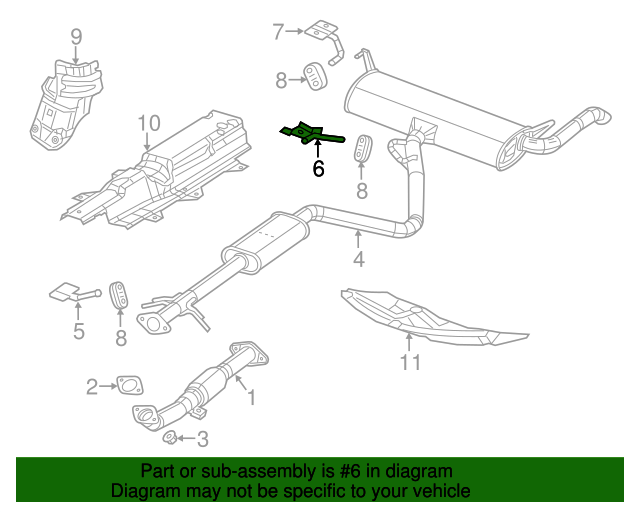 9

7

8

10

6

8

4

5

8

11

2

1

3

Part or sub-assembly is #6 in diagram
Diagram may not be specific to your vehicle