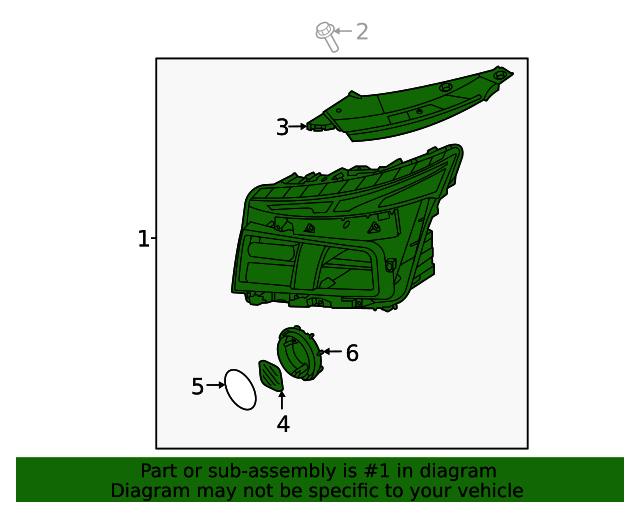 2
3
1
6
5
4
Part or sub-assembly is #1 in diagram
Diagram may not be specific to your vehicle