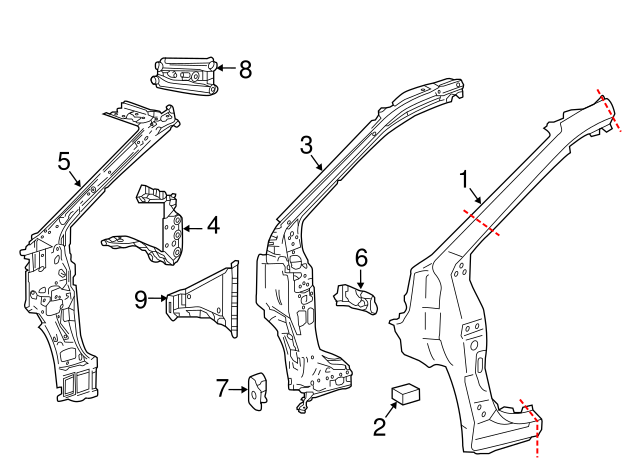 8
5
3
1
4
6
9
7
2