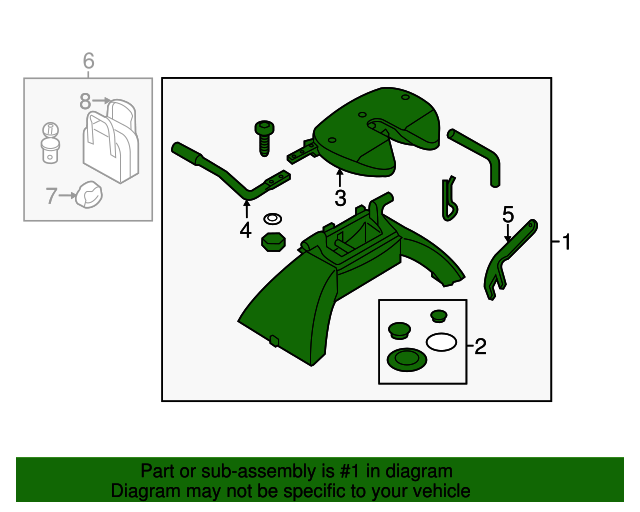 6
8
7
3
4
5
1
2
Part or sub-assembly is #1 in diagram
Diagram may not be specific to your vehicle