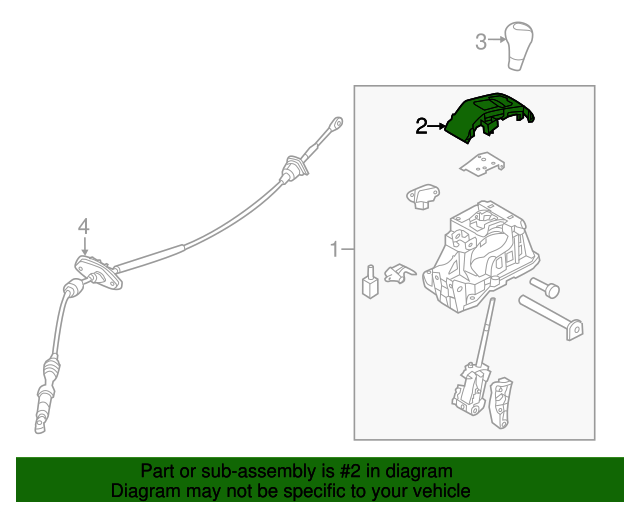 3
2
4
1
Part or sub-assembly is #2 in diagram
Diagram may not be specific to your vehicle