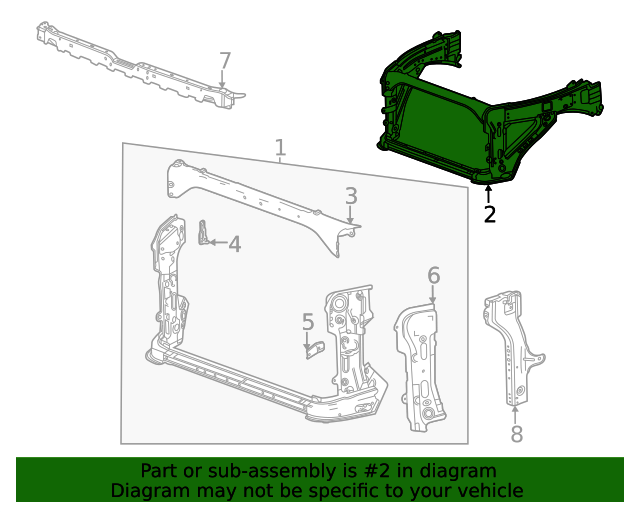 7

1

2

3

4

6

5

8

Part or sub-assembly is #2 in diagram
Diagram may not be specific to your vehicle