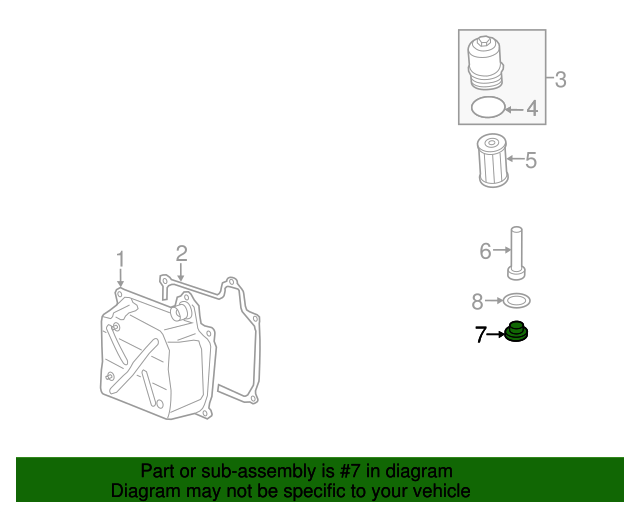 3
4
5
1
2
6
8
7

Part or sub-assembly is #7 in diagram
Diagram may not be specific to your vehicle