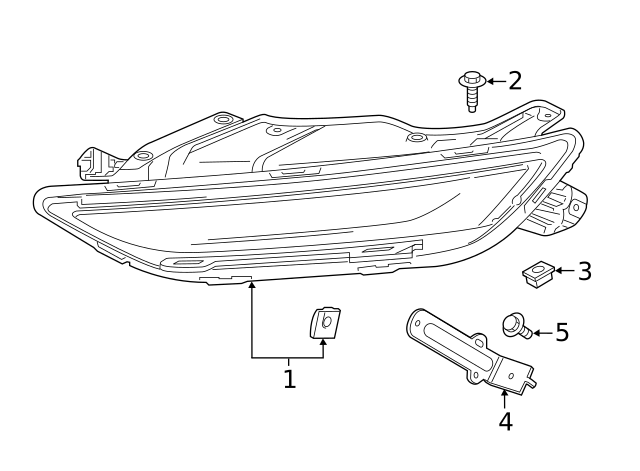 2
3
5
1
4