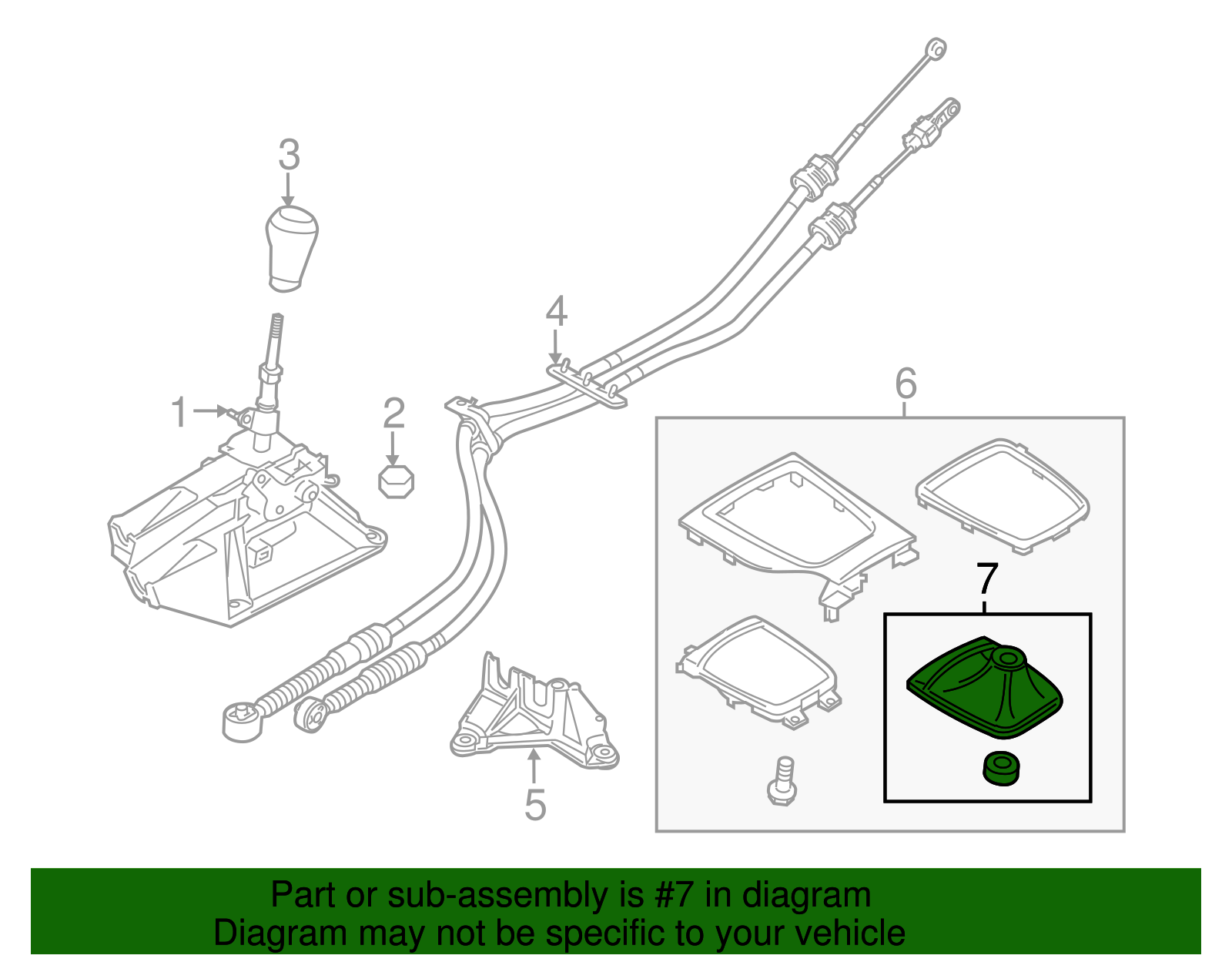 3

4

1

2

6

7

5

Part or sub-assembly is #7 in diagram
Diagram may not be specific to your vehicle