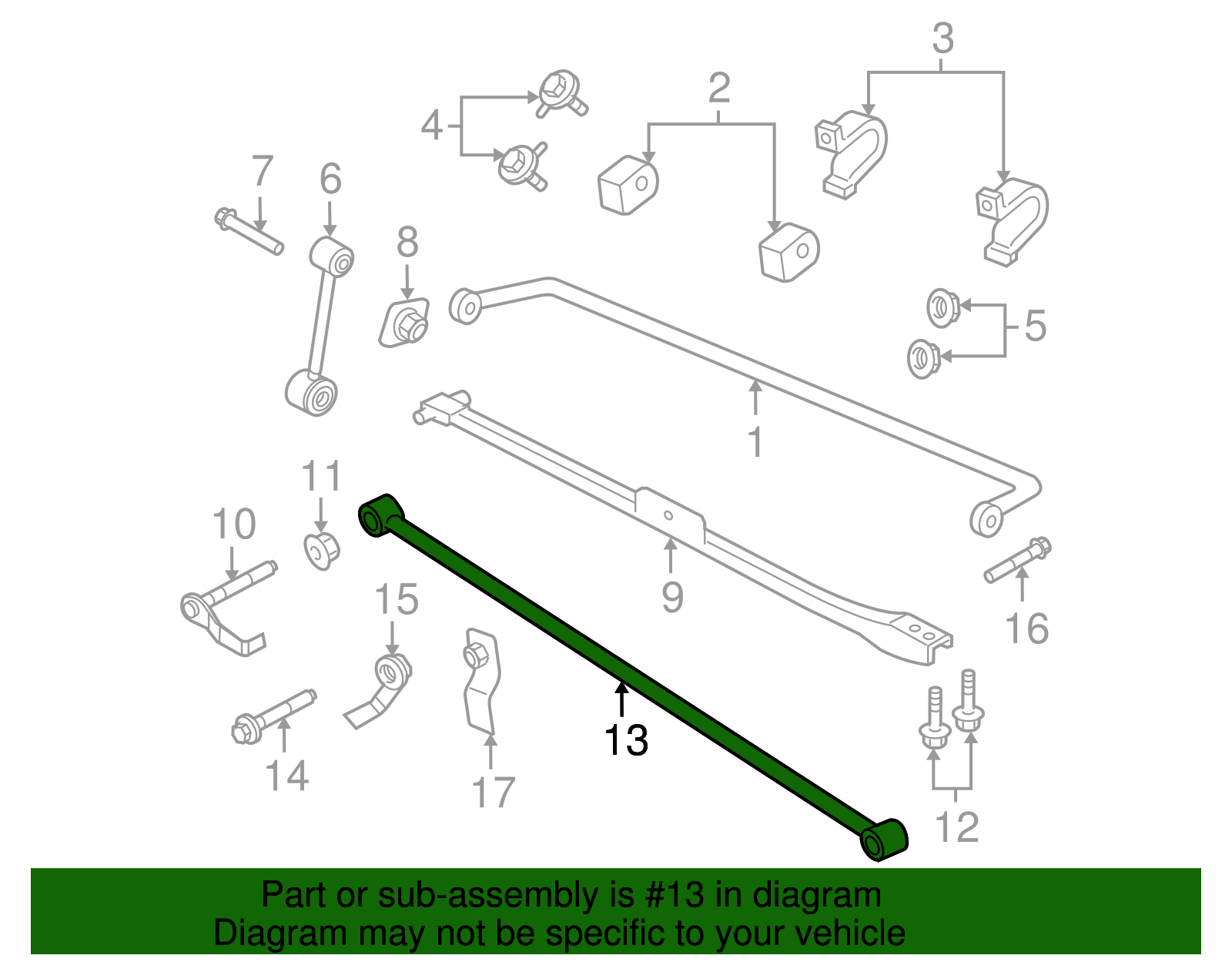 3
2
4
7
6
8
5
1
11
10
9
16
15
13
14
17
12

Part or sub-assembly is #13 in diagram
Diagram may not be specific to your vehicle