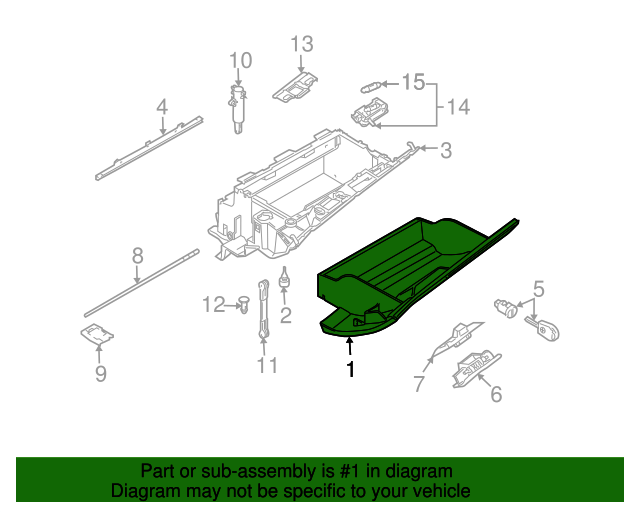 13
10
15
14
4
3
8
5
12
2
9
11
1
7
6

Part or sub-assembly is #1 in diagram
Diagram may not be specific to your vehicle