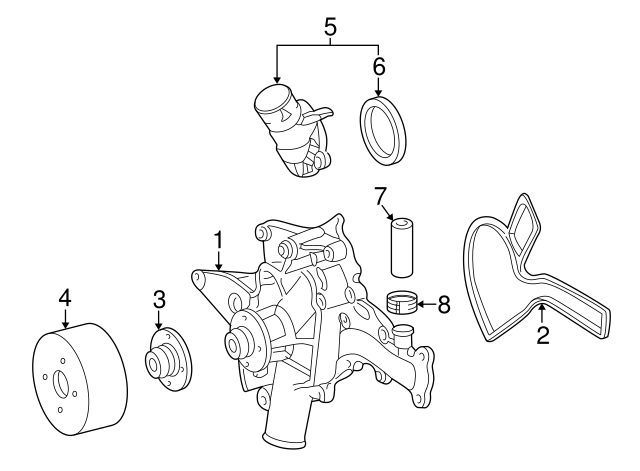 5
6
7
1
8
4
3
2