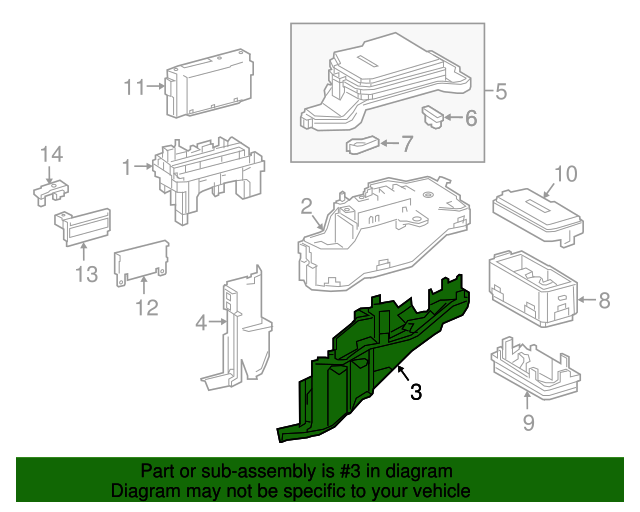 11
5
6
7
14
1
10
2
13
12
8
4
3
9

Part or sub-assembly is #3 in diagram
Diagram may not be specific to your vehicle