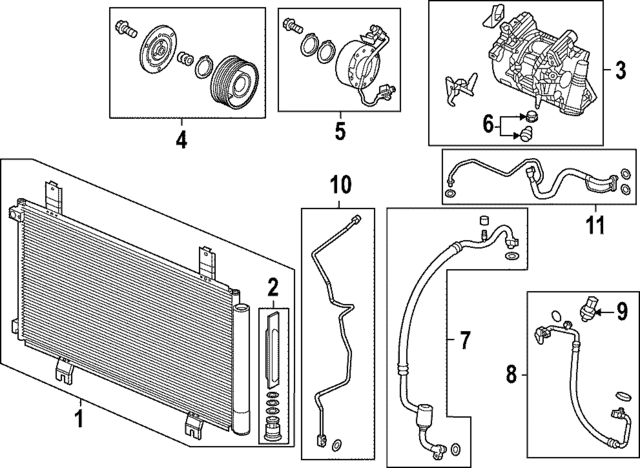 4
5
3
6
10
11
2
7
9
8
1