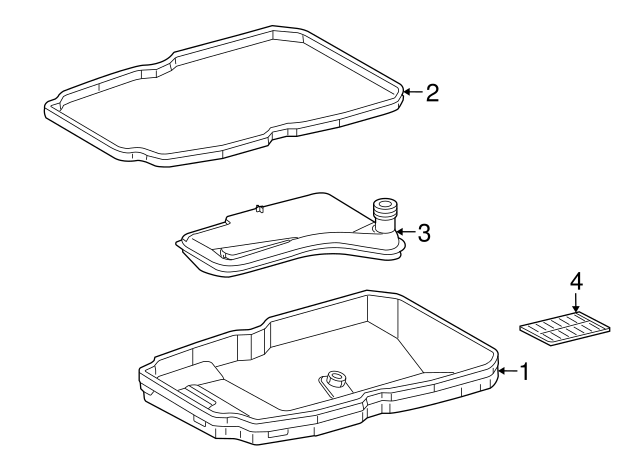 2
3
4
1