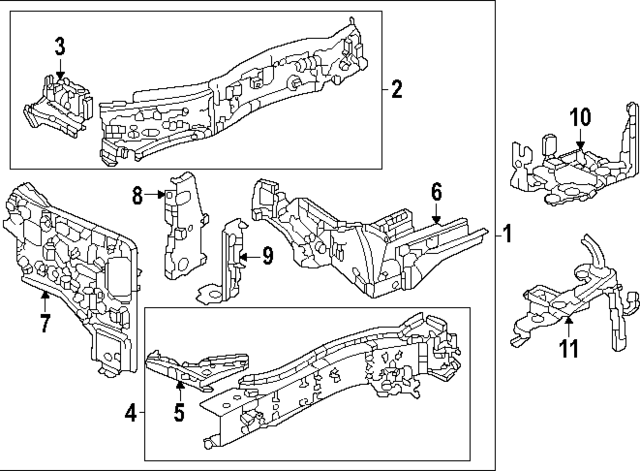 3
2
10
8
6
1
9
7
11
4
5