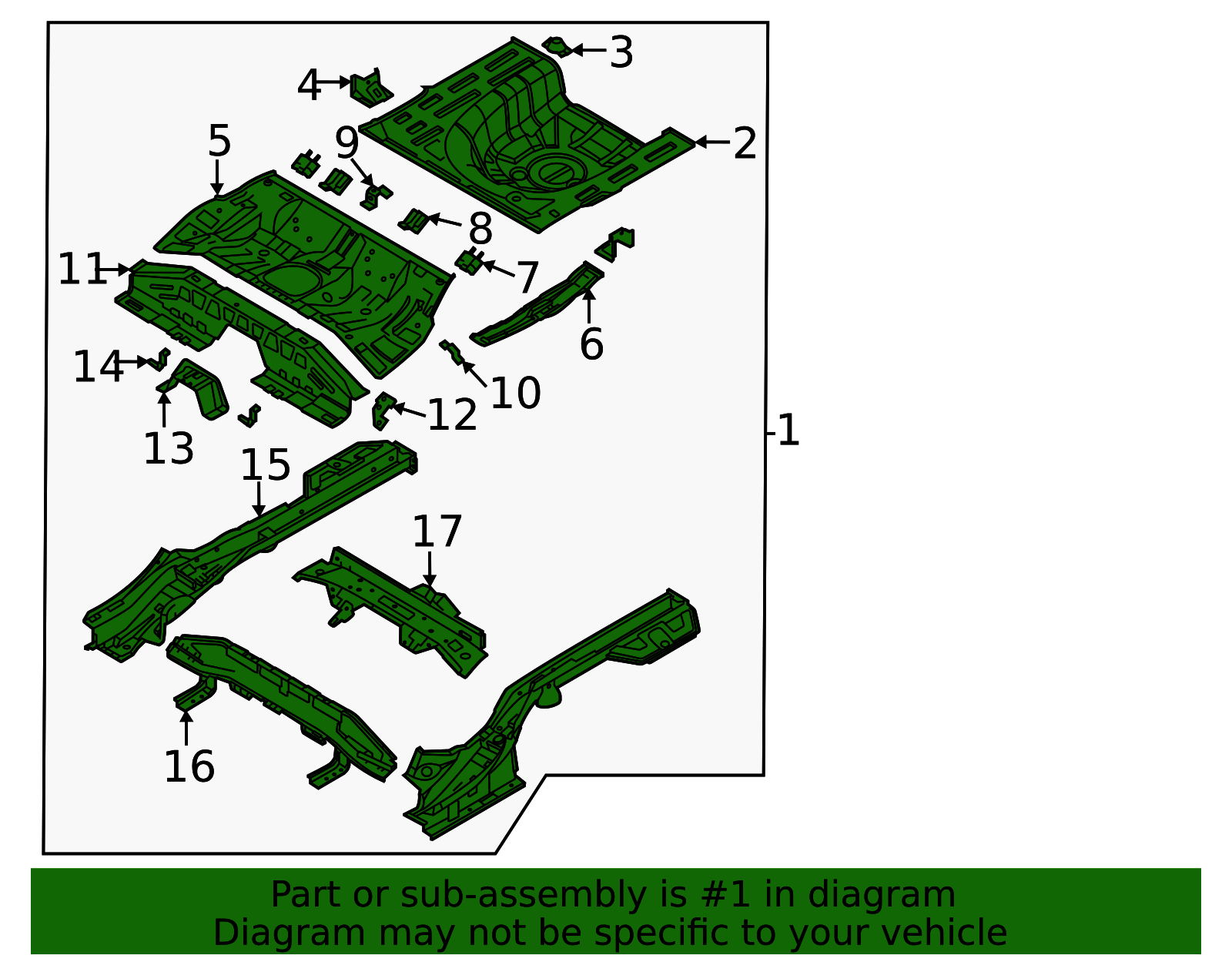 3
4
2
5
9
8
11
7
6
14
10
12
13
1
15
17
16

Part or sub-assembly is #1 in diagram
Diagram may not be specific to your vehicle