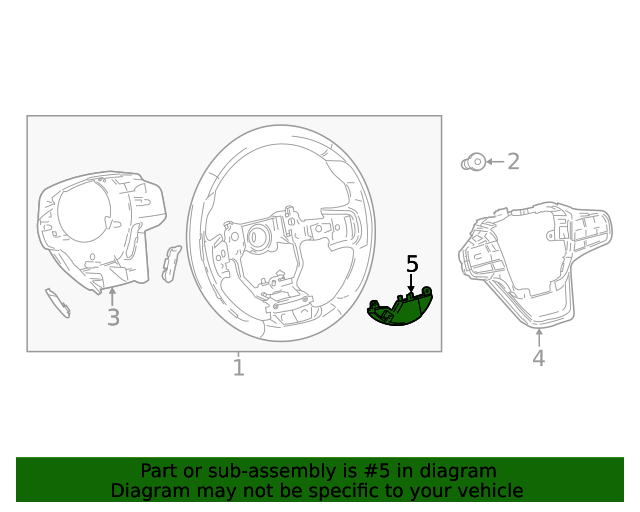 2
5
3
1
4
Part or sub-assembly is #5 in diagram
Diagram may not be specific to your vehicle