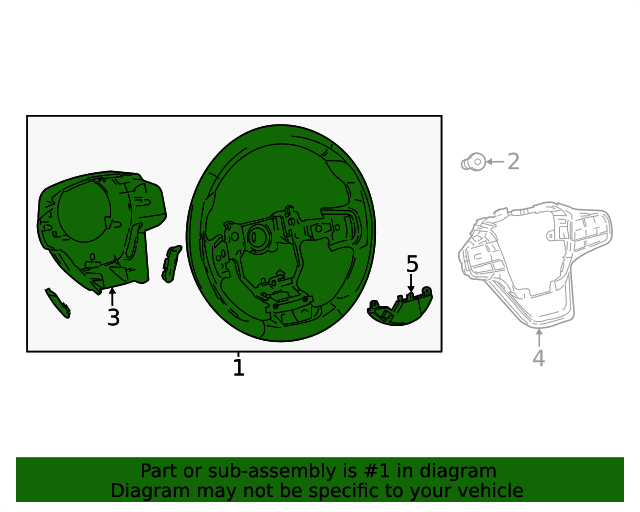 2
5
3
1
4

Part or sub-assembly is #1 in diagram
Diagram may not be specific to your vehicle