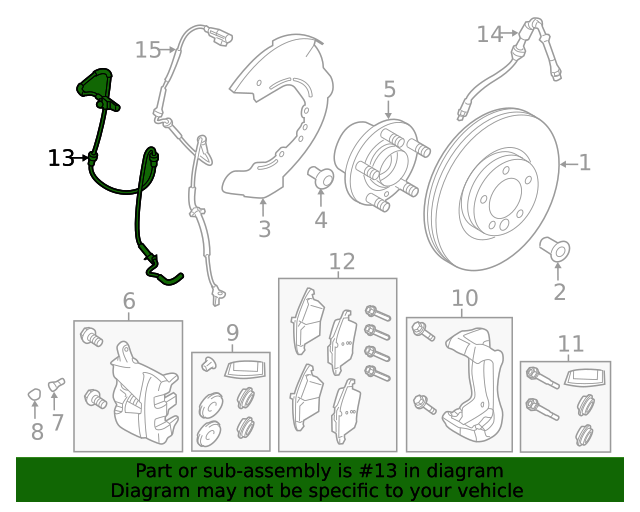 15
14
5
13
1
3
4
2
12
6
10
9
11
8
7

Part or sub-assembly is #13 in diagram
Diagram may not be specific to your vehicle