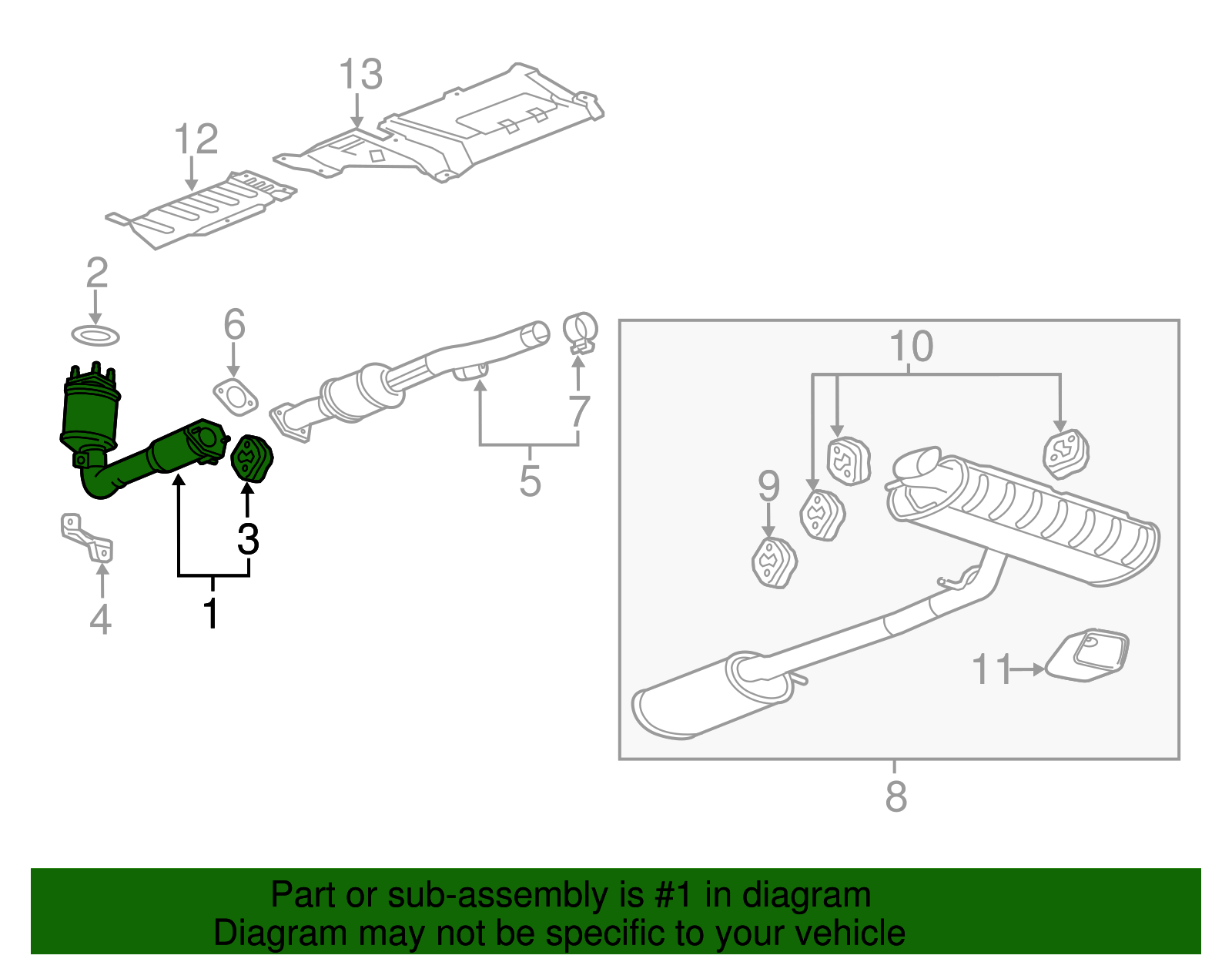 13
12
2
6
7
5
3
1
4
10
9
11
8
Part or sub-assembly is #1 in diagram
Diagram may not be specific to your vehicle