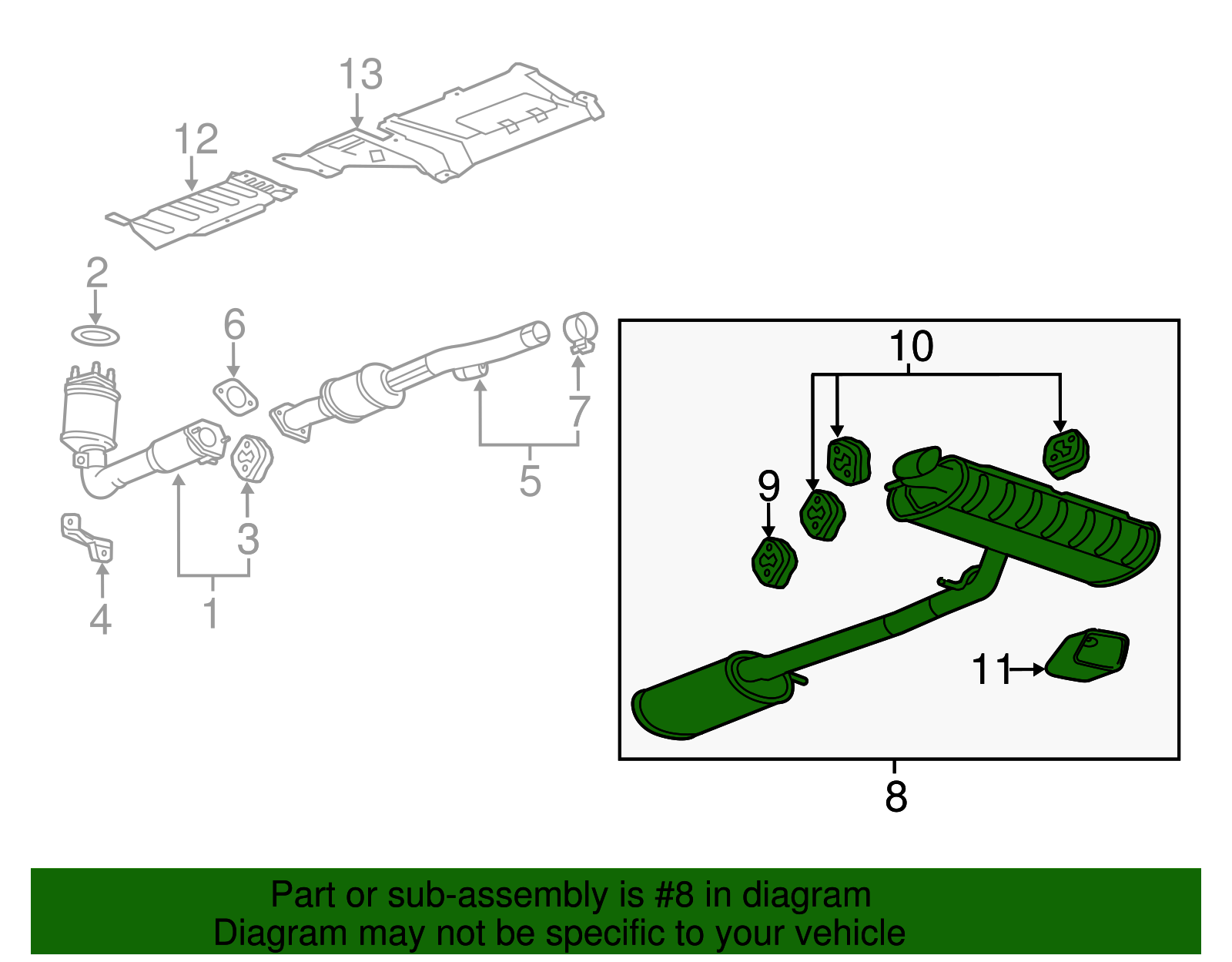 13
12
2
6
7
5
3
4
1
10
9
11
8
Part or sub-assembly is #8 in diagram
Diagram may not be specific to your vehicle