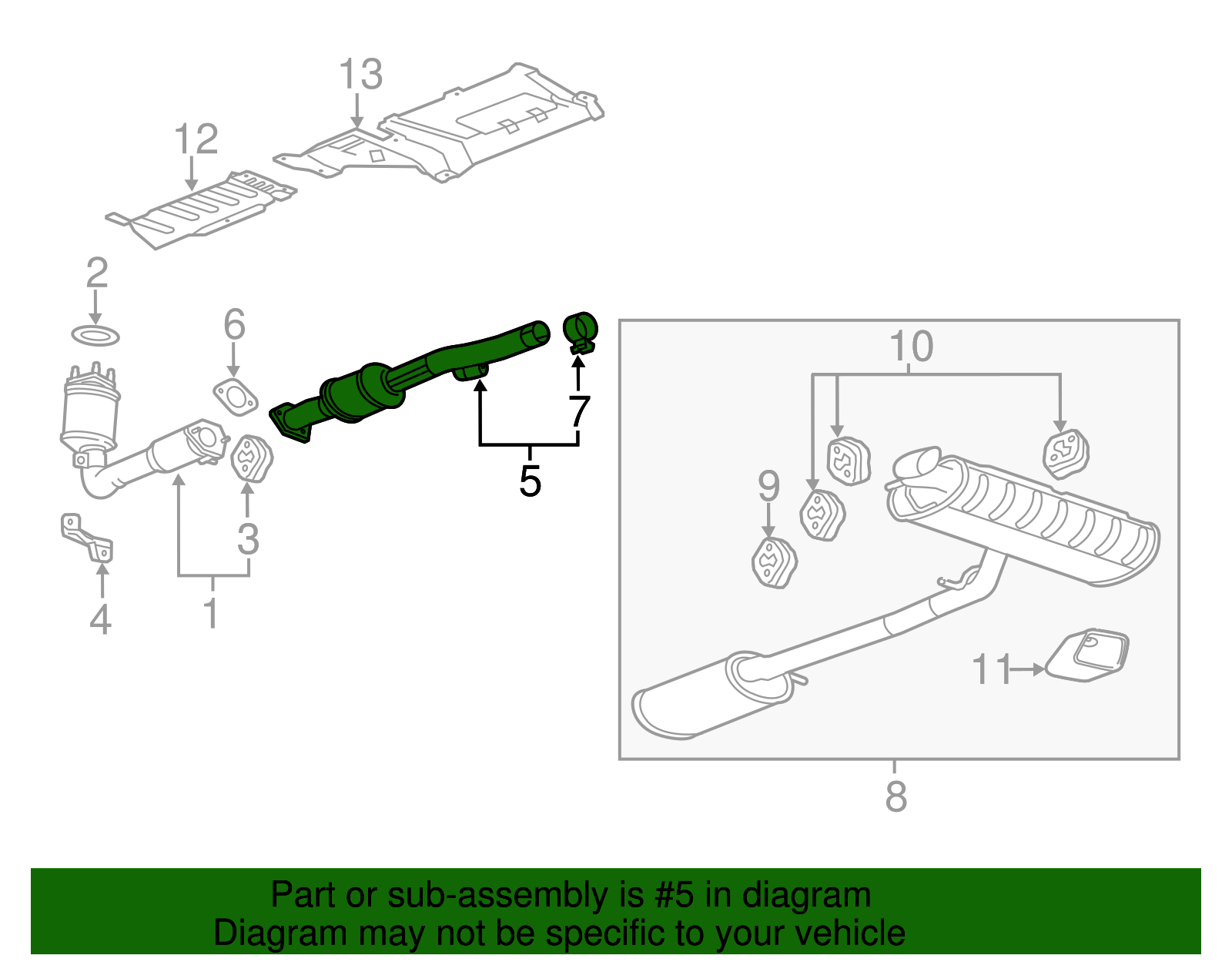 13

12

2

6

7

5

3

4

1

10

9

11

8

Part or sub-assembly is #5 in diagram
Diagram may not be specific to your vehicle