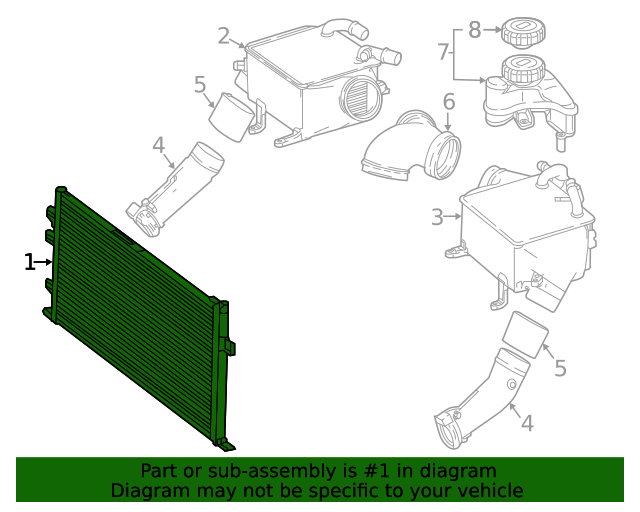 2
8
7
5
6
4
3
1
5
4

Part or sub-assembly is #1 in diagram
Diagram may not be specific to your vehicle