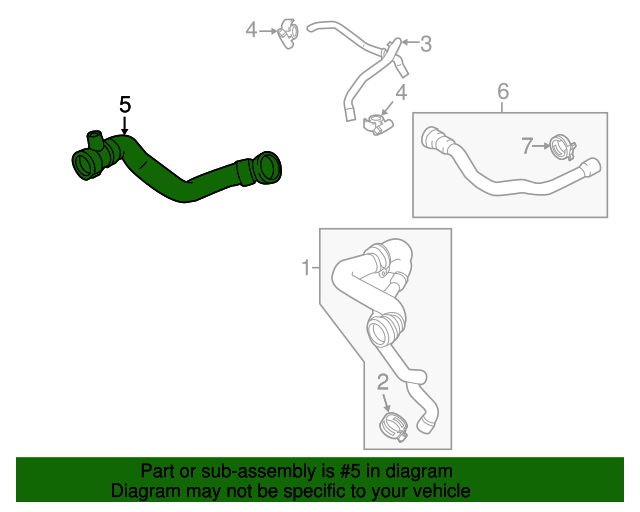 4
3
5
4
6
7
1
2

Part or sub-assembly is #5 in diagram
Diagram may not be specific to your vehicle