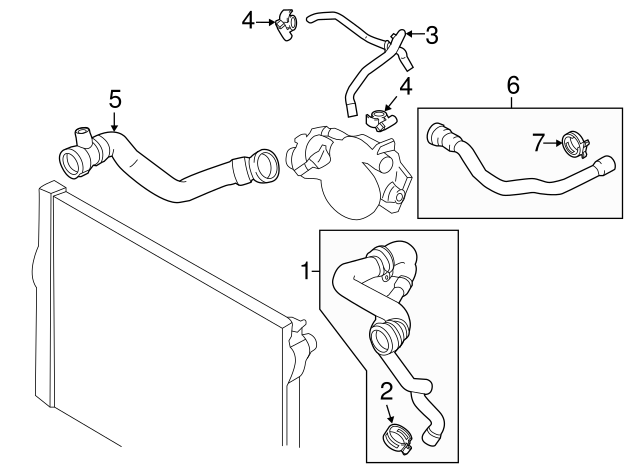 4
3
5
4
6
7
1
2