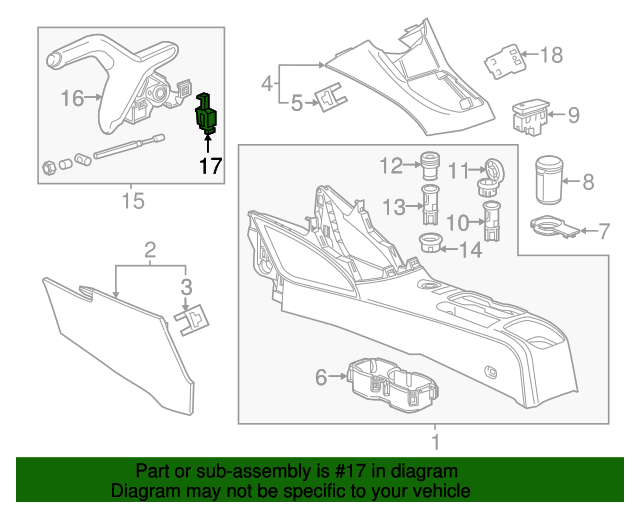 16
17
15
4
5
18
9
12
11
8
13
10
7
14
2
3
6
1

Part or sub-assembly is #17 in diagram
Diagram may not be specific to your vehicle