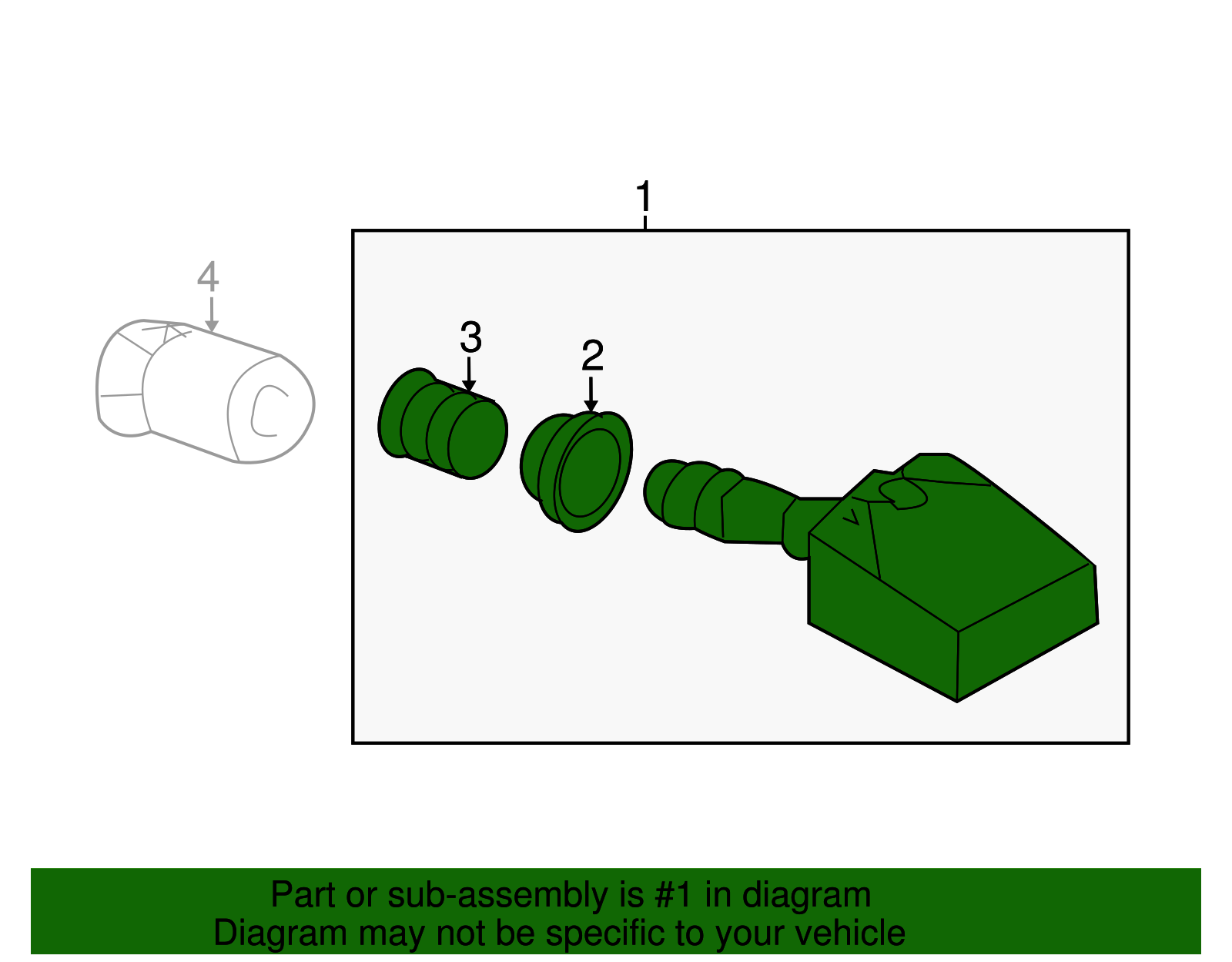 1

4

3

2

Part or sub-assembly is #1 in diagram
Diagram may not be specific to your vehicle