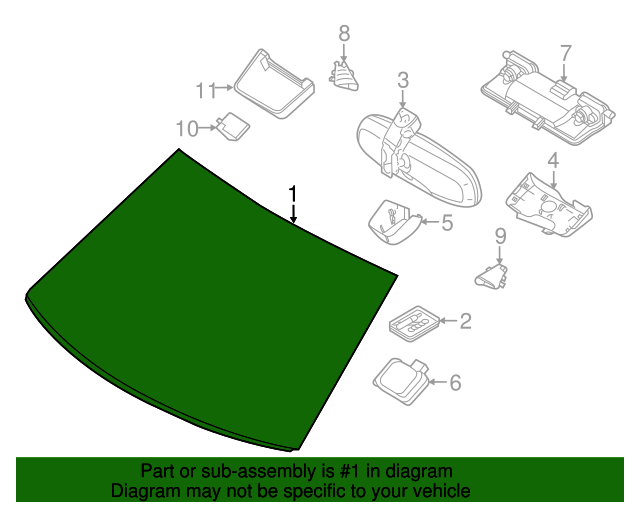 8
7
11
3
10
4
1
5
9
2
6

Part or sub-assembly is #1 in diagram
Diagram may not be specific to your vehicle