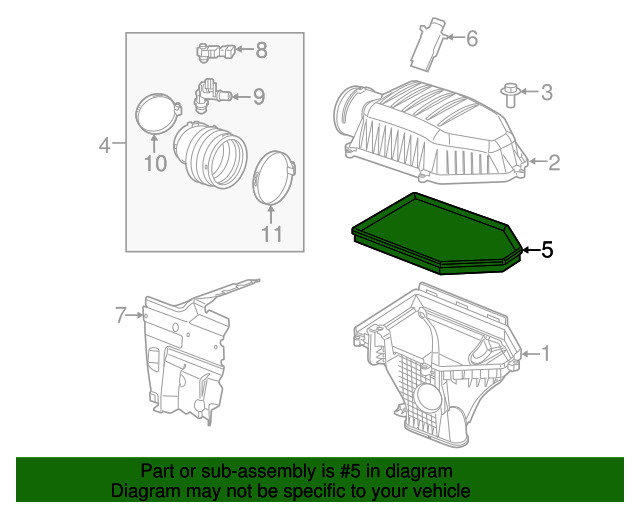 8
6
9
3
4
10
2
11
5
7
1

Part or sub-assembly is #5 in diagram
Diagram may not be specific to your vehicle