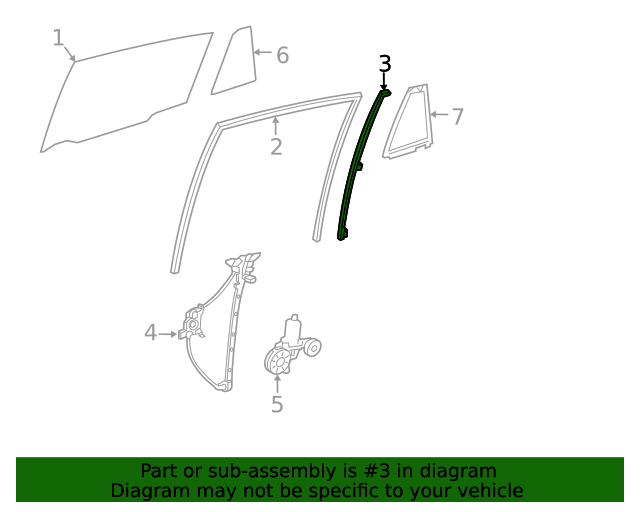 1
6
3
7
2
4
5

Part or sub-assembly is #3 in diagram
Diagram may not be specific to your vehicle