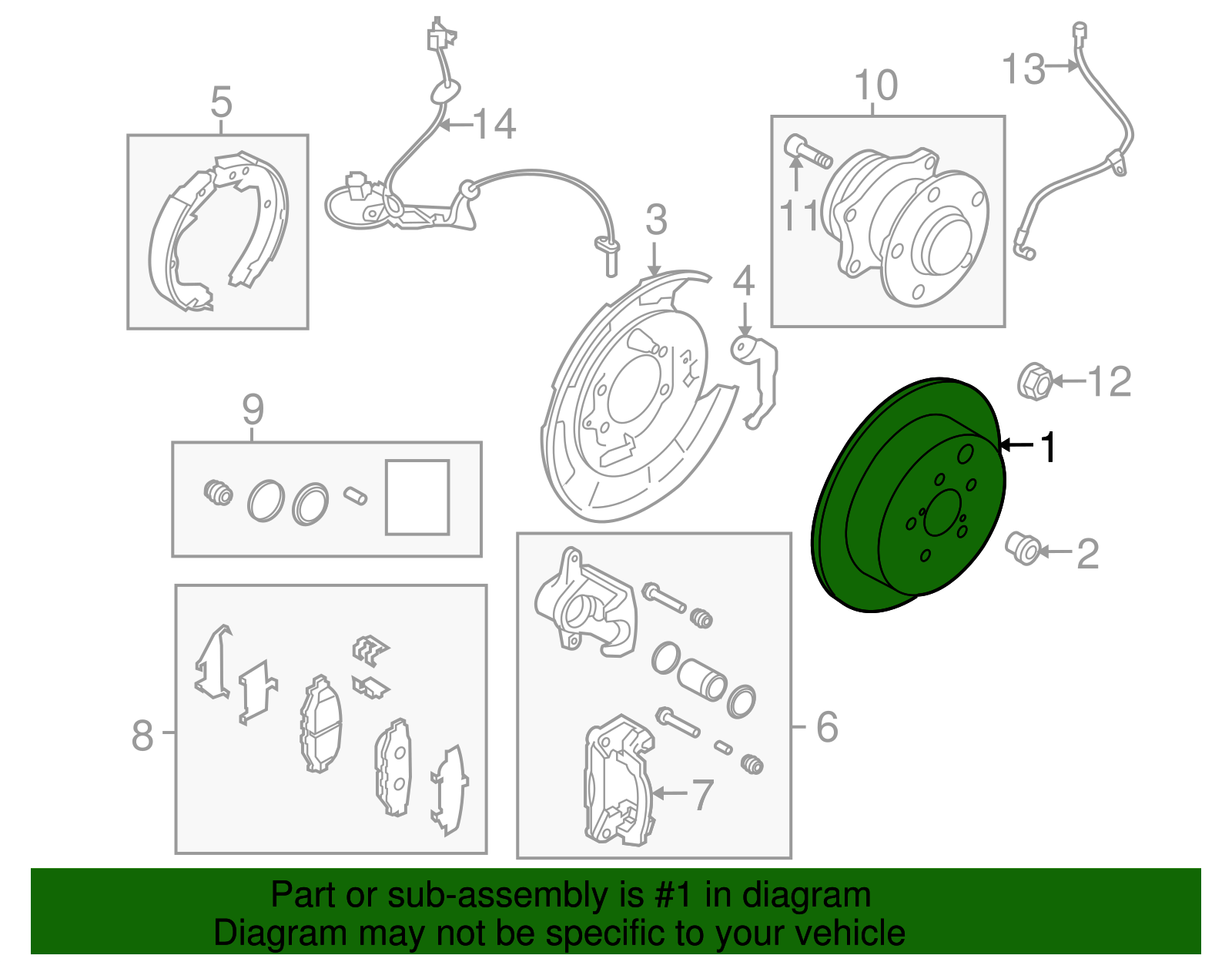 5
14
10
13
11
3
4
12
1
9
2
8
6
7

Part or sub-assembly is #1 in diagram
Diagram may not be specific to your vehicle