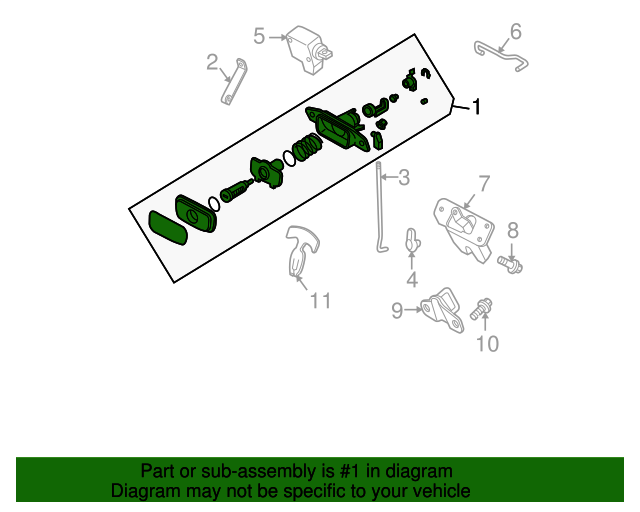 5
6
2
1
3
7
8
4
11
9
10

Part or sub-assembly is #1 in diagram
Diagram may not be specific to your vehicle