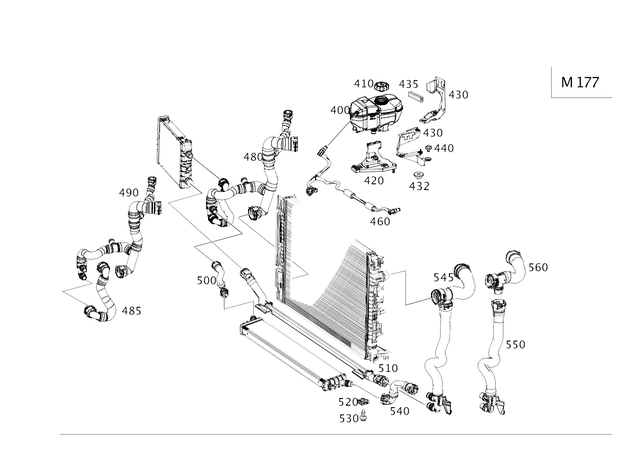 M 177

410
435
430
400
430
440
480
420
432
490
460
545
560
500
485
550
510
520
530
540